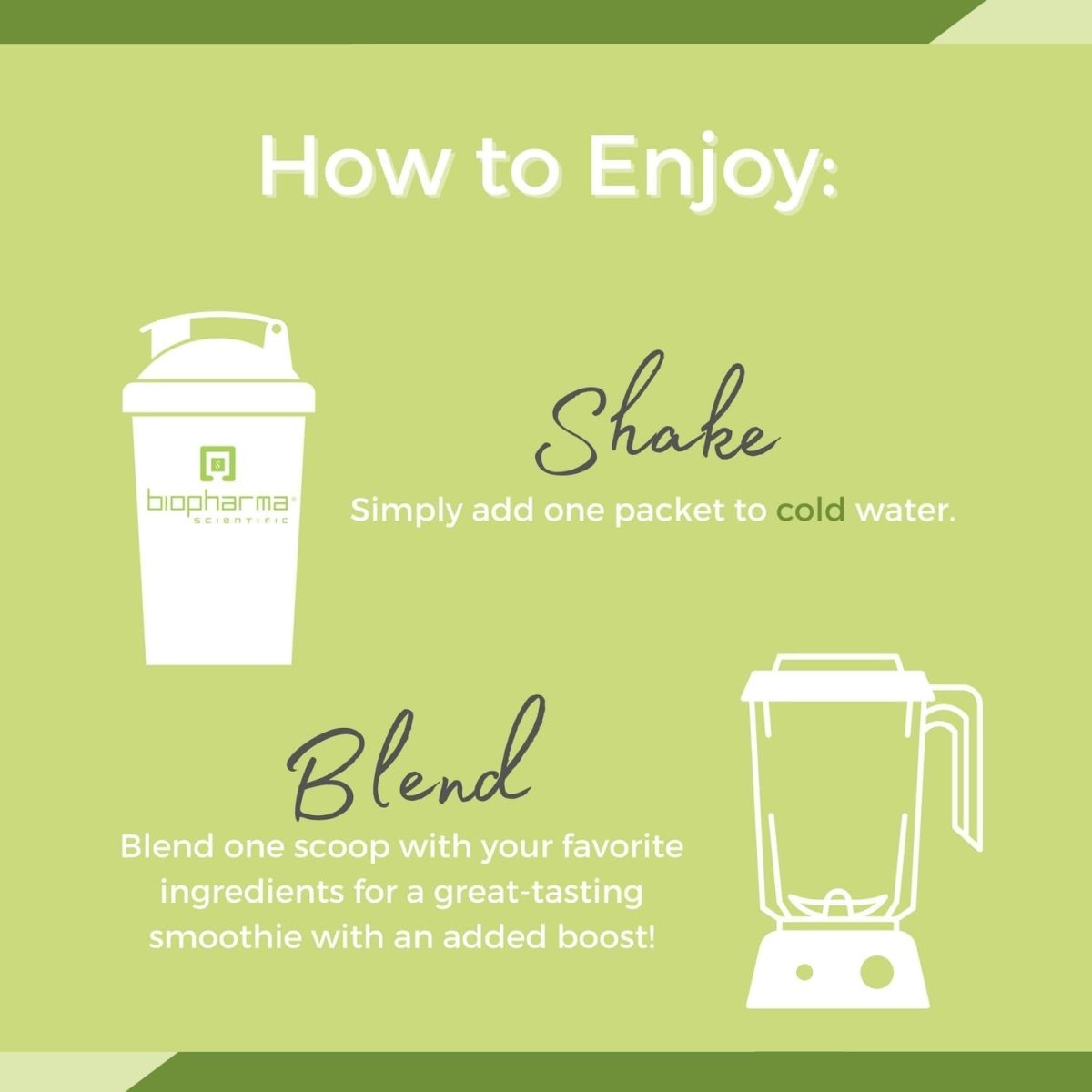 How to Enjoy:

biopharma SCIENTIFIC

Shake

Simply add one packet to cold water.

Blend

Blend one scoop with your favorite ingredients for a great-tasting smoothie with an added boost!