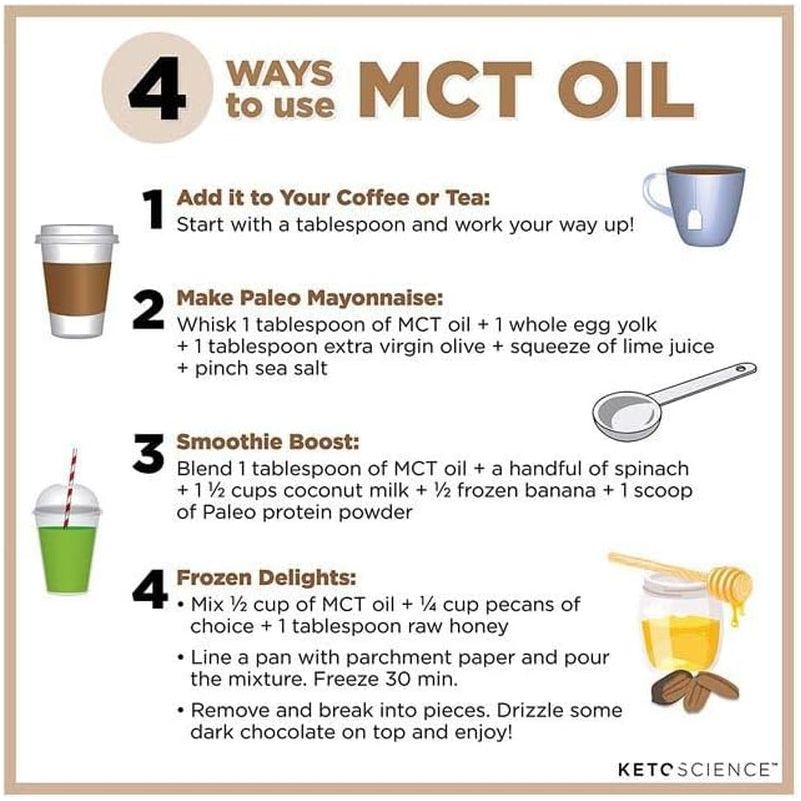 4 WAYS to use MCT OIL

1 Add it to Your Coffee or Tea:
Start with a tablespoon and work your way up!

2 Make Paleo Mayonnaise:
Whisk 1 tablespoon of MCT oil + 1 whole egg yolk + 1 tablespoon extra virgin olive + squeeze of lime juice + pinch sea salt

3 Smoothie Boost:
Blend 1 tablespoon of MCT oil + a handful of spinach + 1 ½ cups coconut milk + ½ frozen banana + 1 scoop of Paleo protein powder

4 Frozen Delights:
• Mix ½ cup of MCT oil + ¼ cup pecans of choice + 1 tablespoon raw honey
• Line a pan with parchment paper and pour the mixture. Freeze 30 min.
• Remove and break into pieces. Drizzle some dark chocolate on top and enjoy!

KETO SCIENCE™