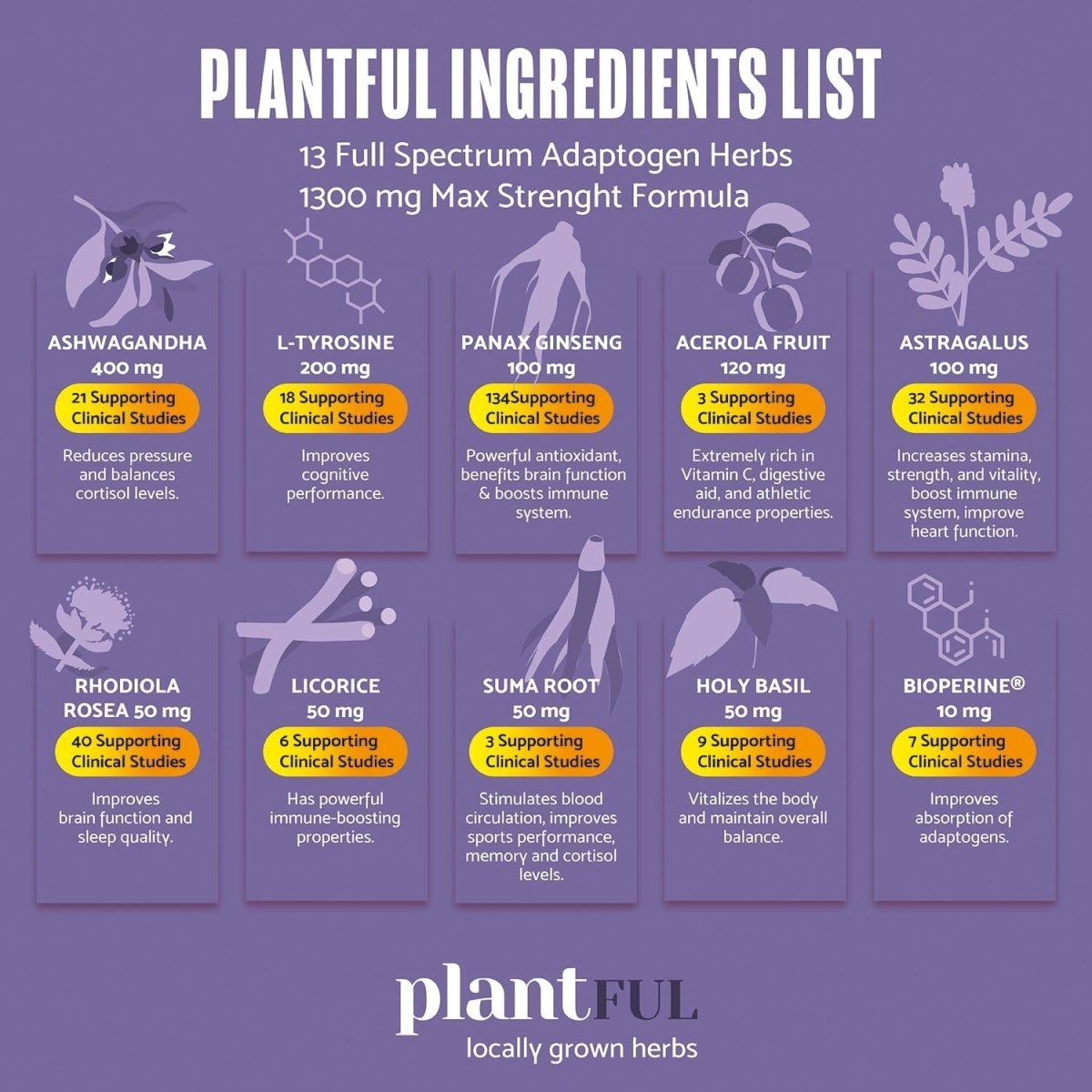 PLANTFUL INGREDIENTS LIST

13 Full Spectrum Adaptogen Herbs
1300 mg Max Strenght Formula

ASHWAGANDHA
400 mg
21 Supporting Clinical Studies
Reduces pressure and balances cortisol levels.

L-TYROSINE
200 mg
18 Supporting Clinical Studies
Improves cognitive performance.

PANAX GINSENG
100 mg
134Supporting Clinical Studies
Powerful antioxidant, benefits brain function & boosts immune system.

ACEROLA FRUIT
120 mg
3 Supporting Clinical Studies
Extremely rich in Vitamin C, digestive aid, and athletic endurance properties.

ASTRAGALUS
100 mg
32 Supporting Clinical Studies
Increases stamina, strength, and vitality, boost immune system, improve heart function.

RHODIOLA ROSEA 50 mg
40 Supporting Clinical Studies
Improves brain function and sleep quality.

LICORICE
50 mg
6 Supporting Clinical Studies
Has powerful immune-boosting properties.

SUMA ROOT
50 mg
3 Supporting Clinical Studies
Stimulates blood circulation, improves sports performance, memory and cortisol levels.

HOLY BASIL
50 mg
9 Supporting Clinical Studies
Vitalizes the body and maintain overall balance.

BIOPERINE®
10 mg
7 Supporting Clinical Studies
Improves absorption of adaptogens.

plantFUL
locally grown herbs